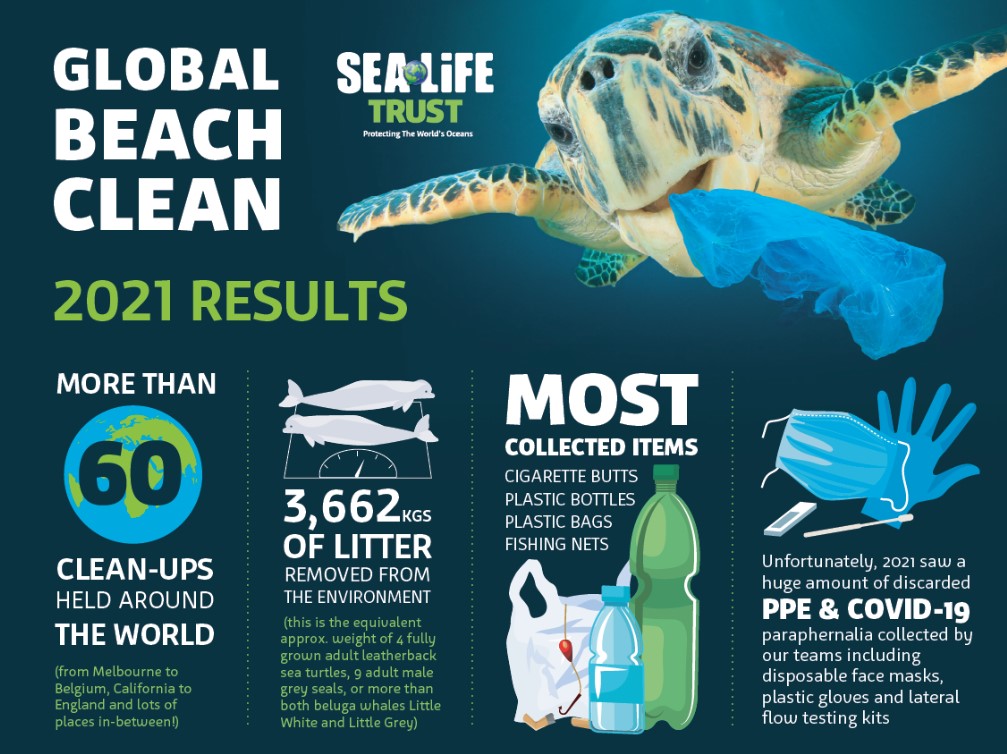 GLOBAL BEACH CLEAN

SEA LIFE TRUST
Protecting The World's Oceans

2021 RESULTS

MORE THAN

60

CLEAN-UPS HELD AROUND THE WORLD

(from Melbourne to Belgium, California to England and lots of places in-between!)

3,662 KGS OF LITTER REMOVED FROM THE ENVIRONMENT

(this is the equivalent approx. weight of 4 fully grown adult leatherback sea turtles, 9 adult male grey seals, or more than both beluga whales Little White and Little Grey)

MOST COLLECTED ITEMS

CIGARETTE BUTTS
PLASTIC BOTTLES
PLASTIC BAGS
FISHING NETS

Unfortunately, 2021 saw a huge amount of discarded PPE & COVID-19 paraphernalia collected by our teams including disposable face masks, plastic gloves and lateral flow testing kits